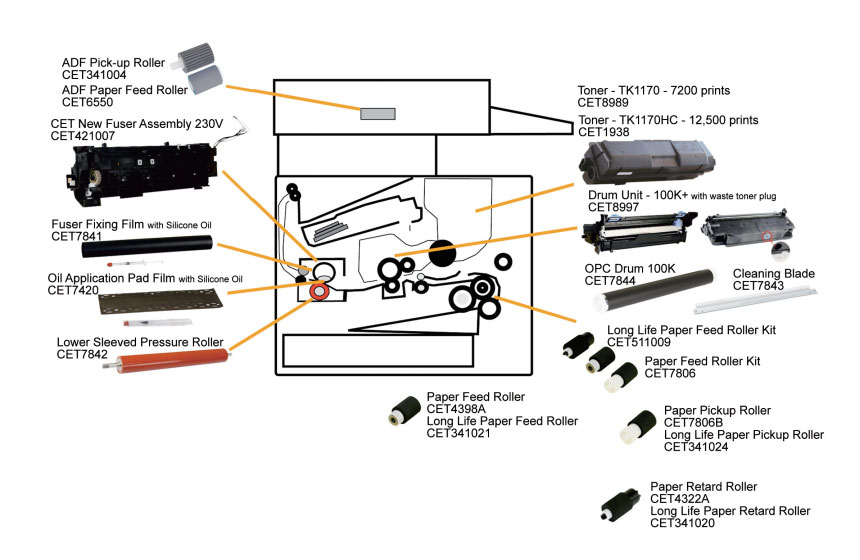 ADF Pick-up Roller
CET341004
ADF Paper Feed Roller
CET6550

CET New Fuser Assembly 230V
CET421007

Fuser Fixing Film with Silicone Oil
CET7841

Oil Application Pad Film with Silicone Oil
CET7420

Lower Sleeved Pressure Roller
CET7842

Toner - TK1170 - 7200 prints
CET8989
Toner - TK1170HC - 12,500 prints
CET1938

Drum Unit - 100K+ with waste toner plug
CET8997

OPC Drum 100K
CET7844

Cleaning Blade
CET7843

Long Life Paper Feed Roller Kit
CET511009

Paper Feed Roller Kit
CET7806

Paper Feed Roller
CET4398A
Long Life Paper Feed Roller
CET341021

Paper Pickup Roller
CET7806B
Long Life Paper Pickup Roller
CET341024

Paper Retard Roller
CET4322A
Long Life Paper Retard Roller
CET341020